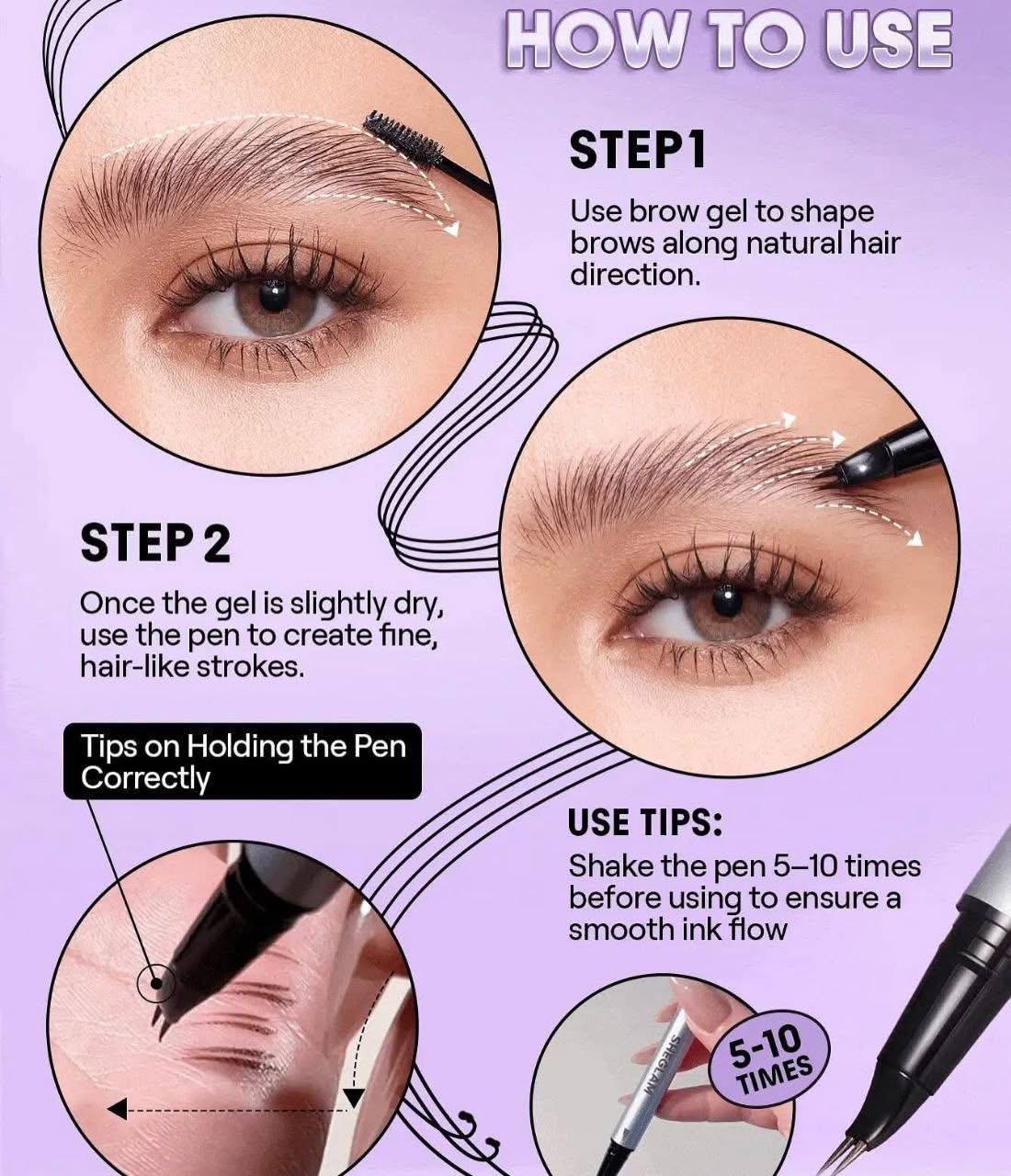 HOW TO USE

STEP1

Use brow gel to shape brows along natural hair direction.

STEP 2

Once the gel is slightly dry, use the pen to create fine, hair-like strokes.

Tips on Holding the Pen Correctly

USE TIPS:

Shake the pen 5–10 times before using to ensure a smooth ink flow

SHEGLAM

5-10 TIMES